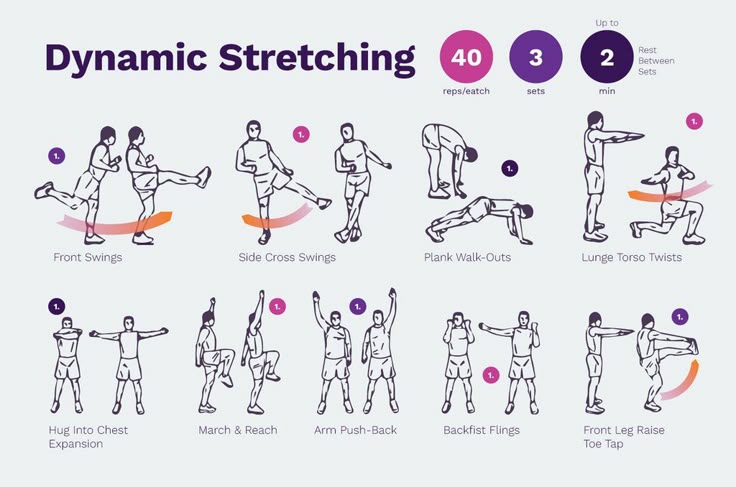 Dynamic Stretching

40
reps/eatch

3
sets

Up to
2
min

Rest Between Sets

1.
Front Swings

1.
Side Cross Swings

1.
Plank Walk-Outs

1.
Lunge Torso Twists

1.
Hug Into Chest Expansion

1.
March & Reach

1.
Arm Push-Back

1.
Backfist Flings

1.
Front Leg Raise Toe Tap